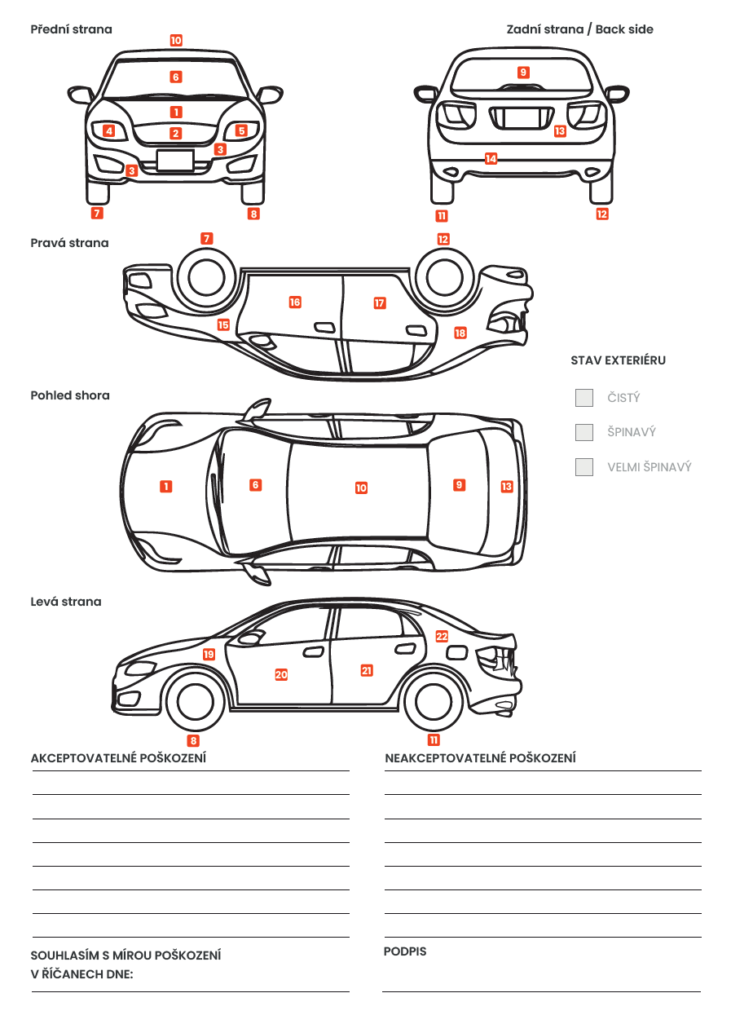 Přední strana

10

6

1

4

2

5

3

3

7

8

Zadní strana / Back side

9

13

14

11

12

Pravá strana

7

12

16

17

15

18

STAV EXTERIÉRU

ČISTÝ

ŠPINAVÝ

VELMI ŠPINAVÝ

Pohled shora

1

6

10

9

13

Levá strana

22

19

20

21

8

11

AKCEPTOVATELNÉ POŠKOZENÍ

NEAKCEPTOVATELNÉ POŠKOZENÍ

SOUHLASÍM S MÍROU POŠKOZENÍ V ŘÍČANECH DNE:

PODPIS